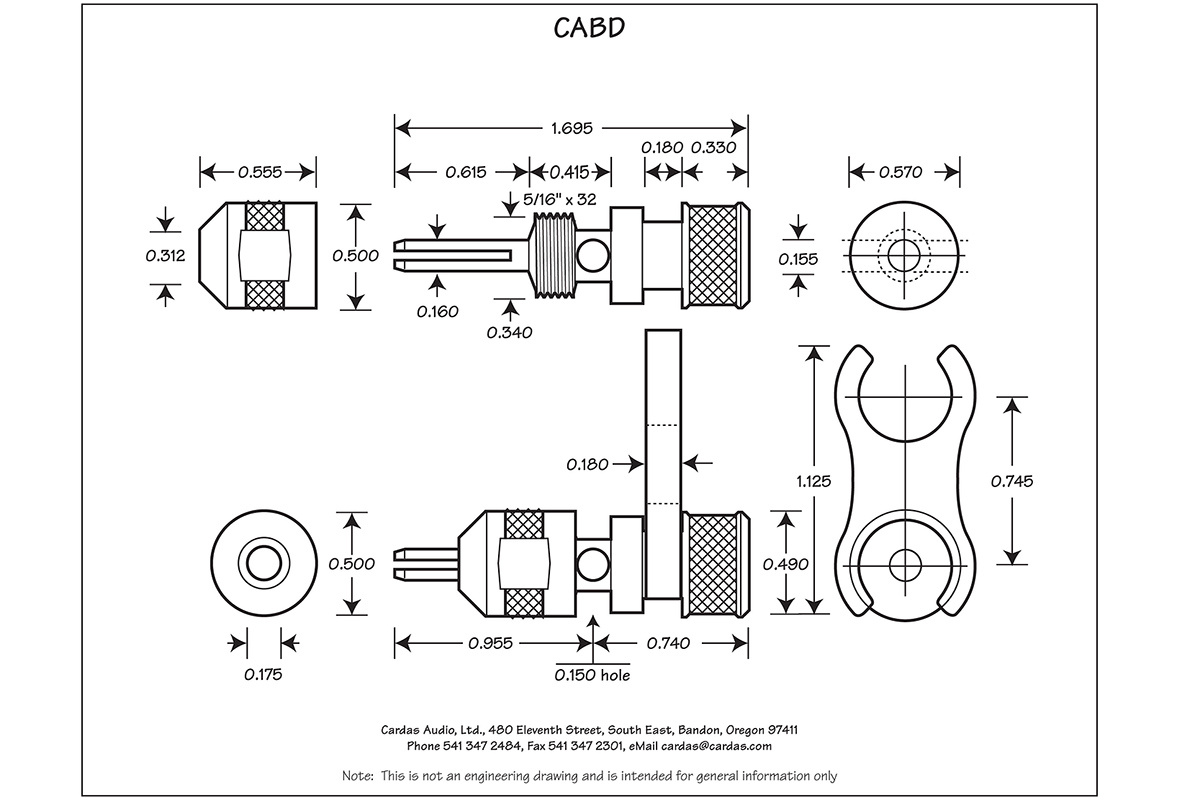 CABD

1.695

0.555

0.615

0.415

0.180

0.330

0.570

5/16" x 32

0.312

0.500

0.155

0.160

0.340

0.180

1.125

0.745

0.500

0.490

0.175

0.955

0.740

0.150 hole

Cardas Audio, Ltd., 480 Eleventh Street, South East, Bandon, Oregon 97411
Phone 541 347 2484, Fax 541 347 2301, eMail cardas@cardas.com

Note: This is not an engineering drawing and is intended for general information only